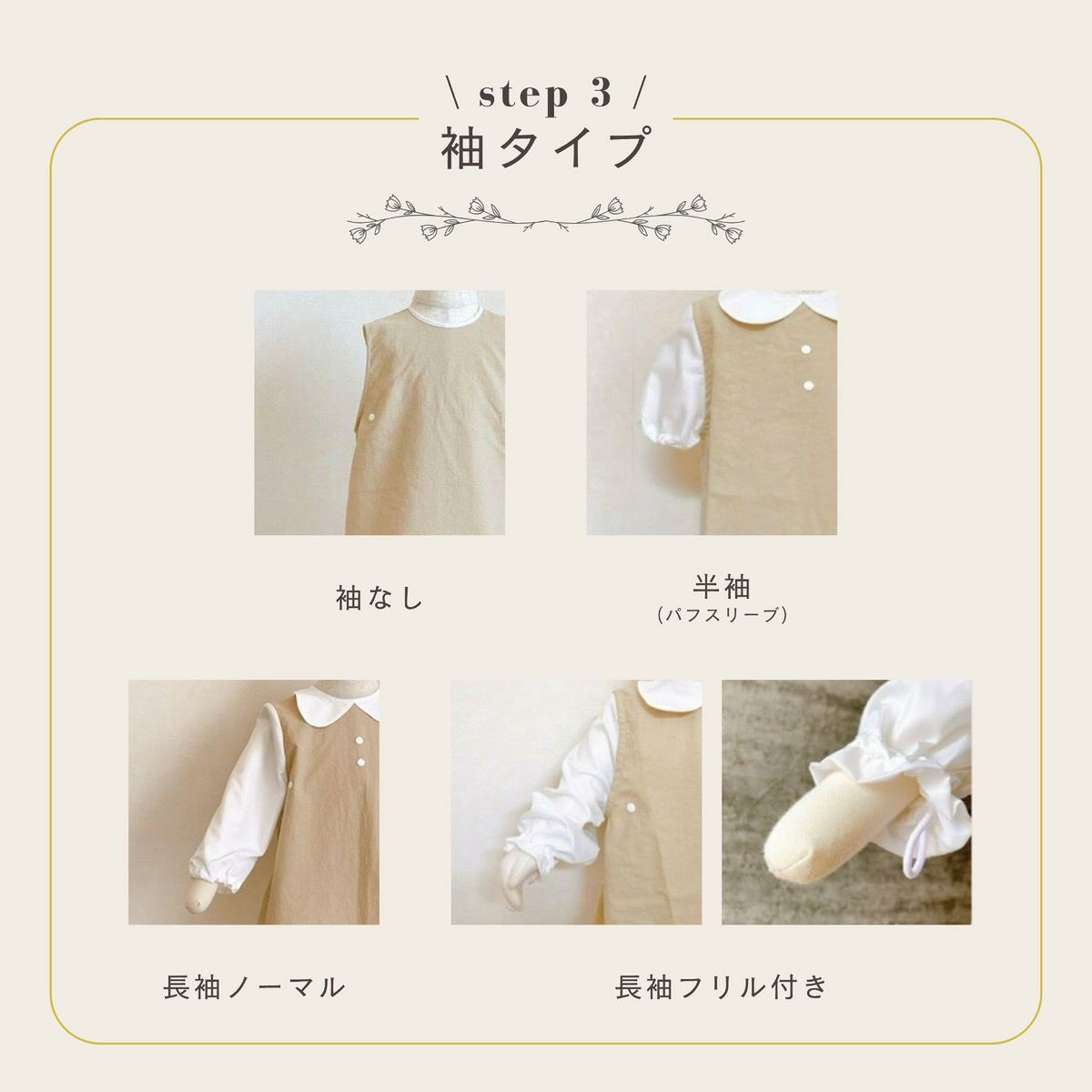 \ step 3 /
袖タイプ

袖なし

半袖
(パフスリーブ)

長袖ノーマル

長袖フリル付き